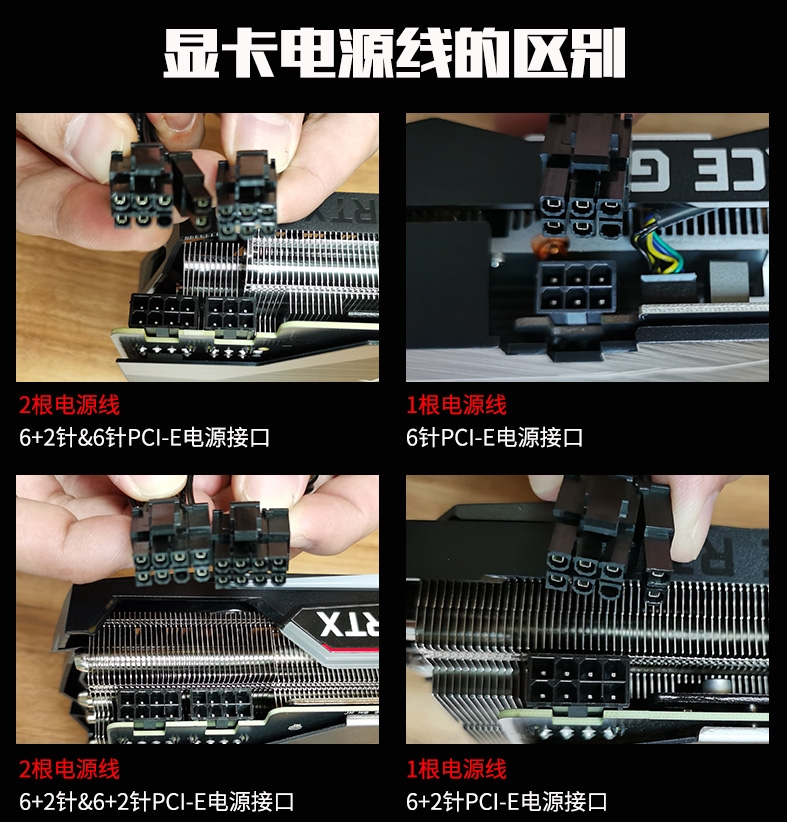 显卡电源线的区别

2根电源线
6+2针&6针PCI-E电源接口

1根电源线
6针PCI-E电源接口

RTX

2根电源线
6+2针&6+2针PCI-E电源接口

1根电源线
6+2针PCI-E电源接口